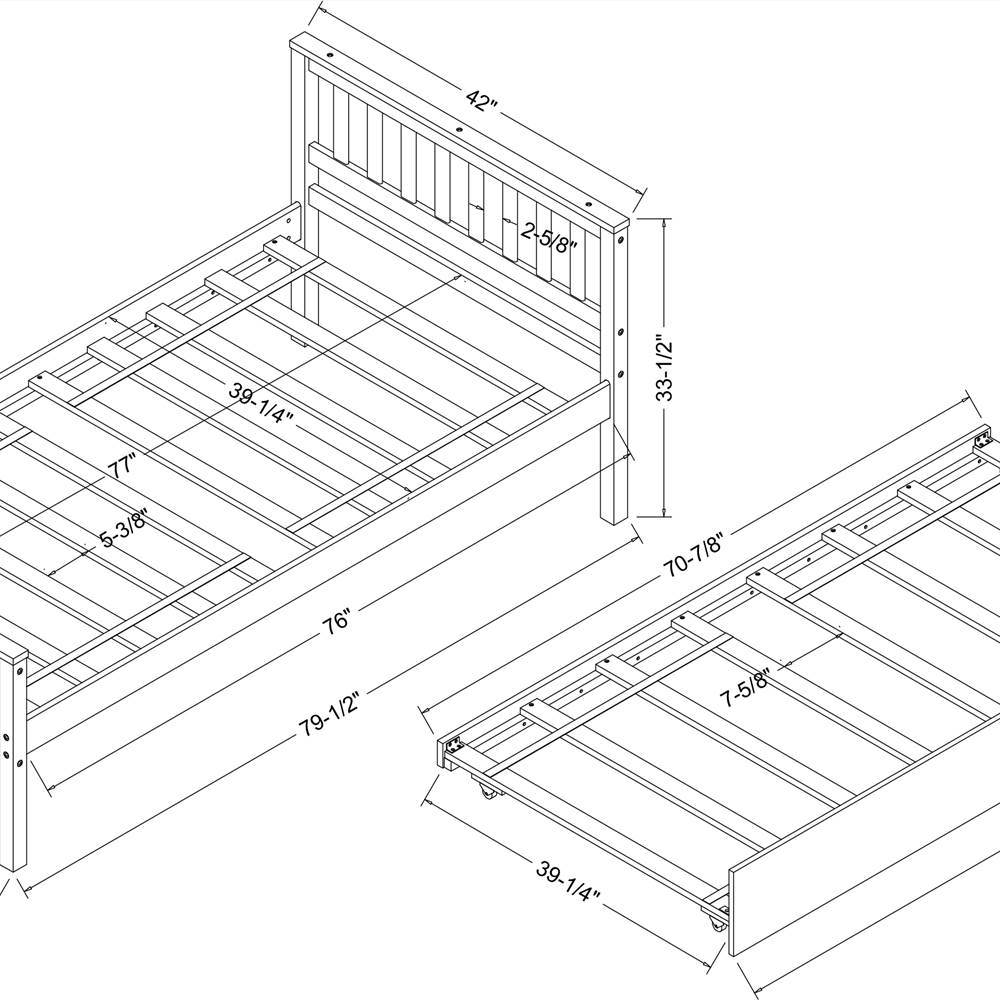 42"

2-5/8"

33-1/2"

39-1/4"

77"

5-3/8"

76"

79-1/2"

70-7/8"

7-5/8"

39-1/4"